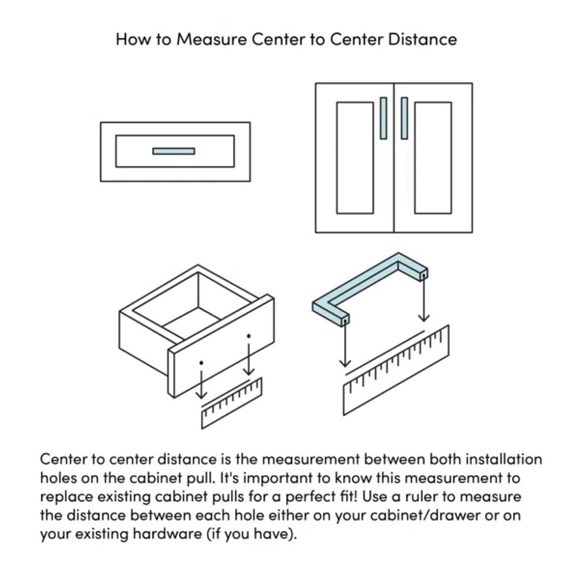 How to Measure Center to Center Distance

Center to center distance is the measurement between both installation holes on the cabinet pull. It's important to know this measurement to replace existing cabinet pulls for a perfect fit! Use a ruler to measure the distance between each hole either on your cabinet/drawer or on your existing hardware (if you have).